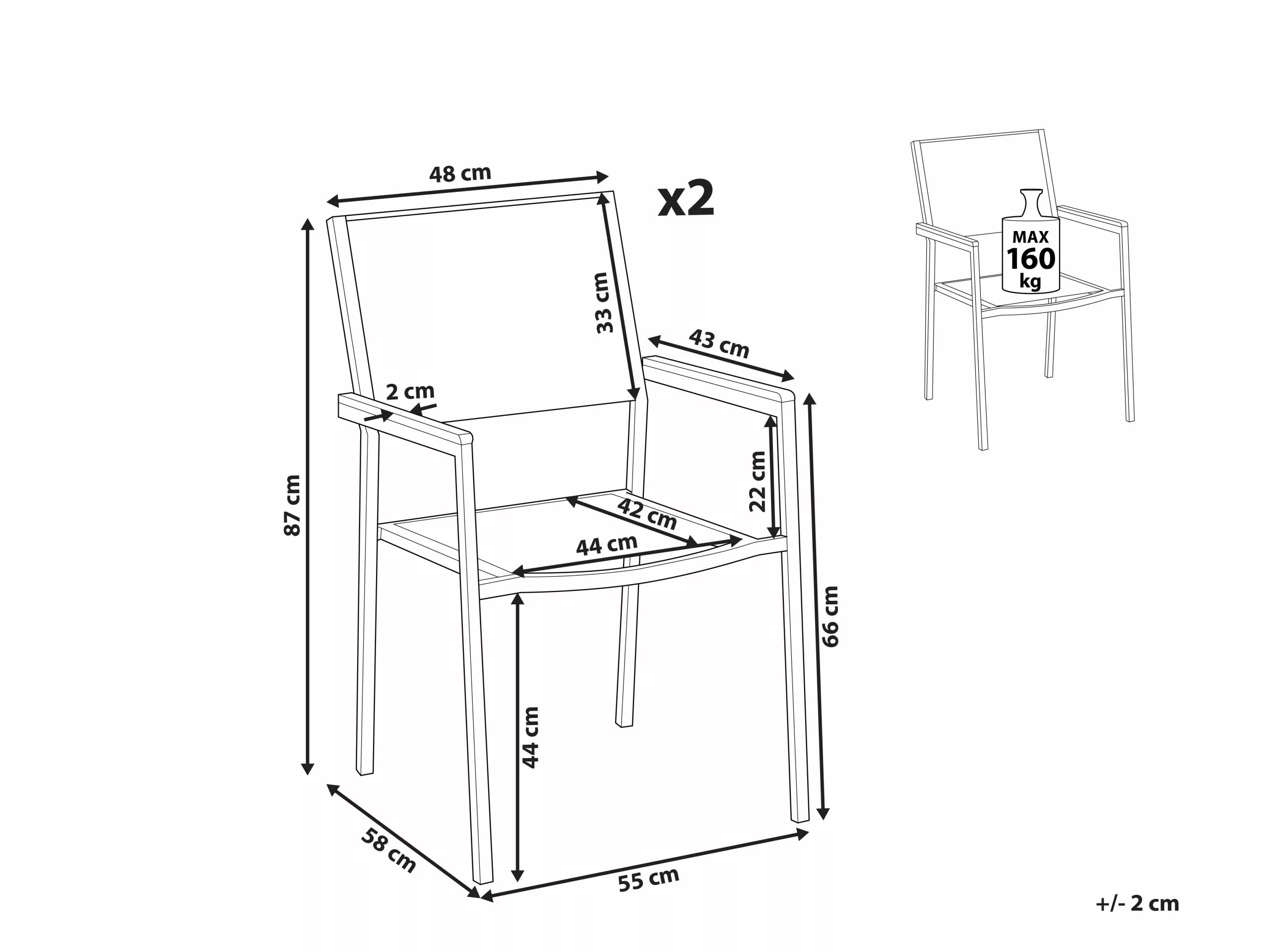 48 cm

x2

MAX 160 kg

33 cm

43 cm

2 cm

87 cm

22 cm

42 cm

44 cm

66 cm

44 cm

58 cm

55 cm

+/- 2 cm