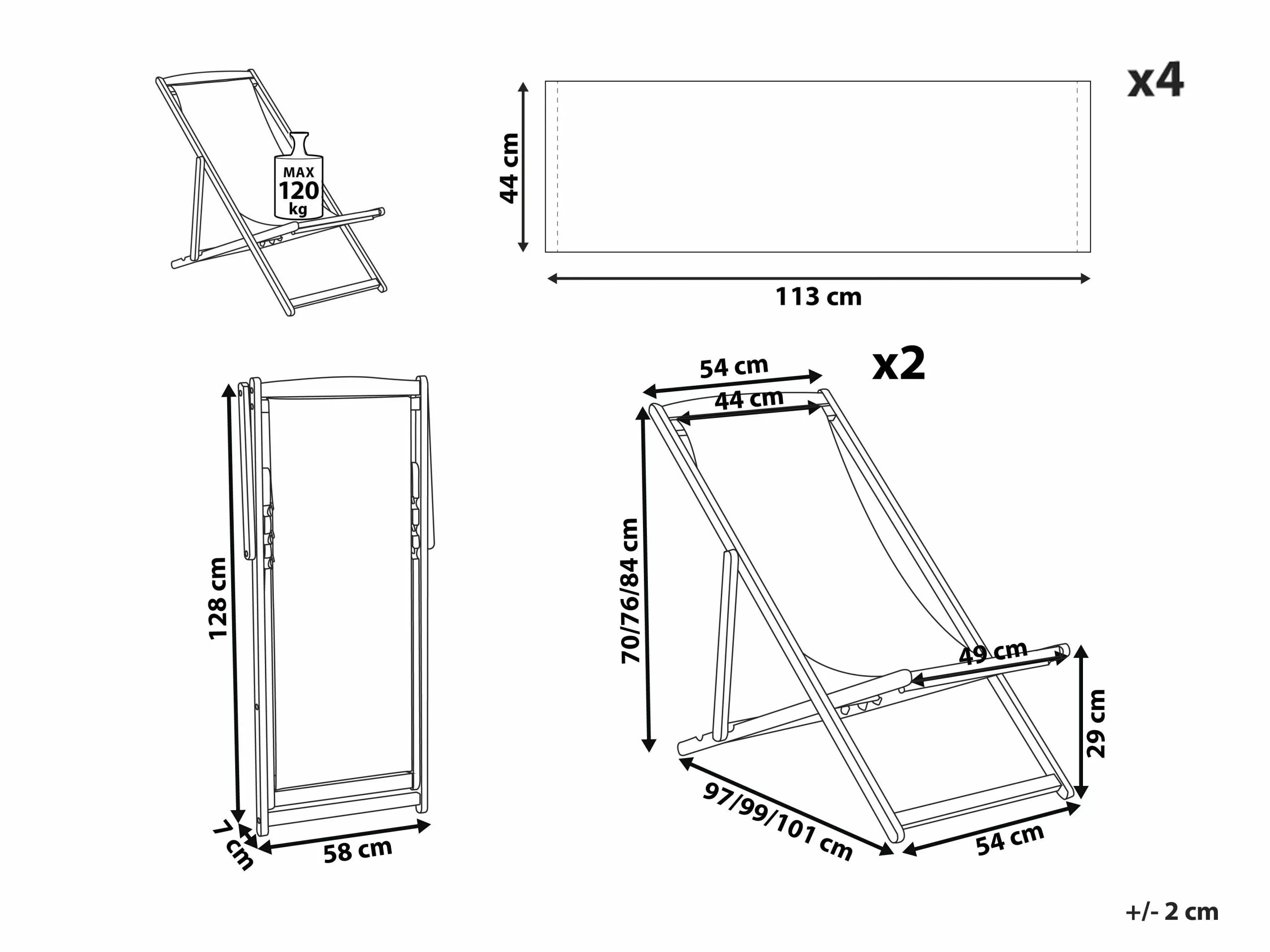 MAX
120
kg

44 cm

113 cm

x4

128 cm

7 cm

58 cm

x2

54 cm

44 cm

70/76/84 cm

49 cm

29 cm

97/99/101 cm

54 cm

+/- 2 cm